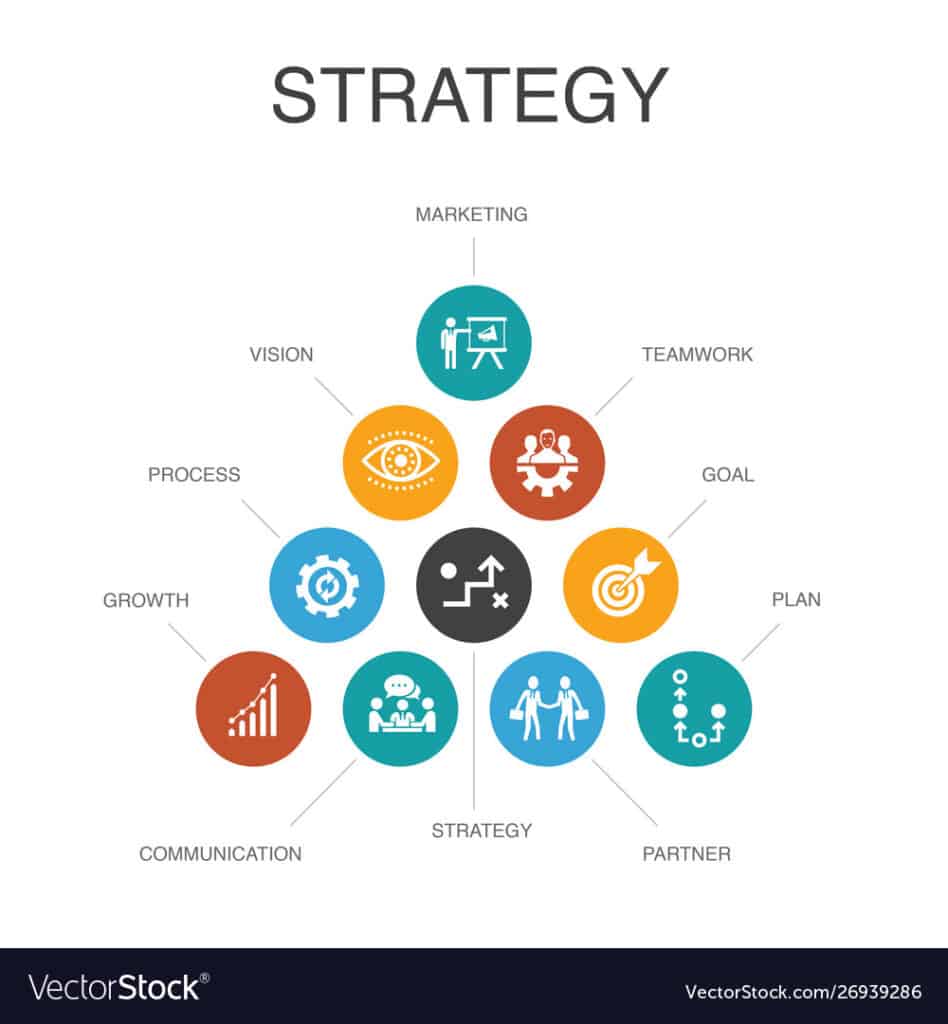 STRATEGY

MARKETING

VISION

TEAMWORK

PROCESS

GOAL

GROWTH

PLAN

COMMUNICATION

STRATEGY

PARTNER

VectorStock®

VectorStock.com/26939286