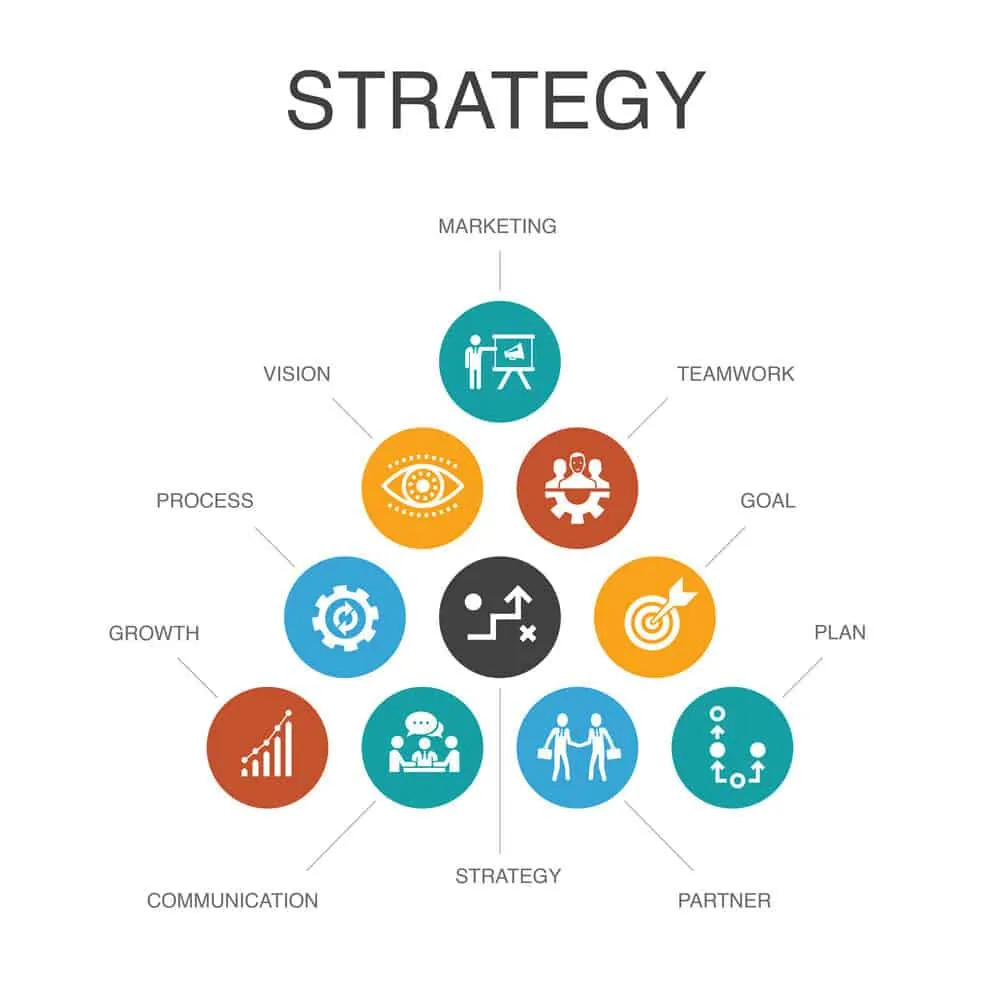 STRATEGY

MARKETING

VISION

TEAMWORK

PROCESS

GOAL

GROWTH

PLAN

COMMUNICATION

STRATEGY

PARTNER