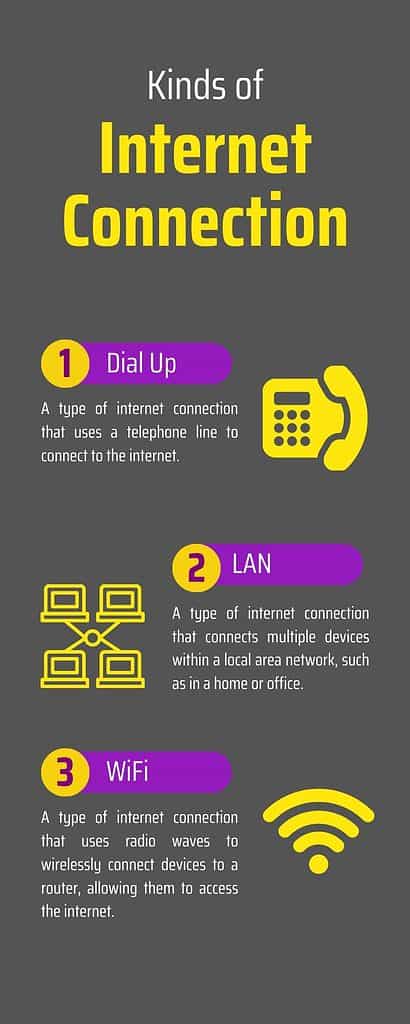 Kinds of
Internet Connection

1 Dial Up

A type of internet connection that uses a telephone line to connect to the internet.

2 LAN

A type of internet connection that connects multiple devices within a local area network, such as in a home or office.

3 WiFi

A type of internet connection that uses radio waves to wirelessly connect devices to a router, allowing them to access the internet.