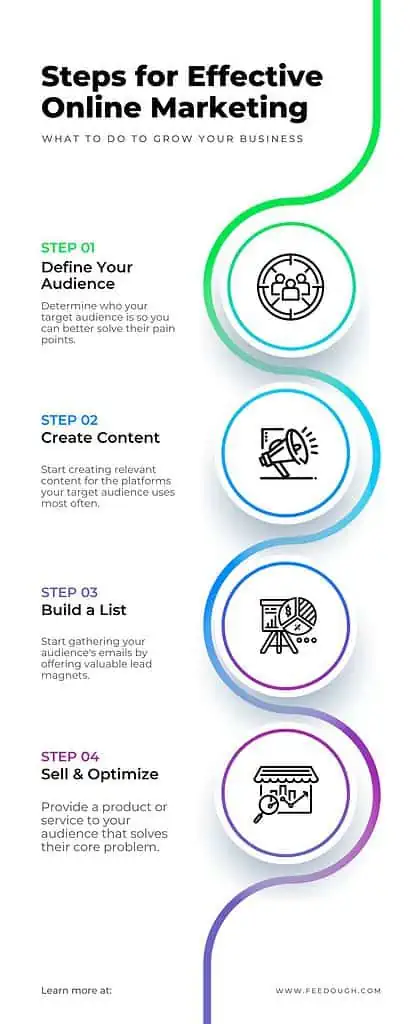 Steps for Effective Online Marketing

WHAT TO DO TO GROW YOUR BUSINESS

STEP 01
Define Your Audience

Determine who your target audience is so you can better solve their pain points.

STEP 02
Create Content

Start creating relevant content for the platforms your target audience uses most often.

STEP 03
Build a List

Start gathering your audience's emails by offering valuable lead magnets.

STEP 04
Sell & Optimize

Provide a product or service to your audience that solves their core problem.

Learn more at:

WWW.FEEDOUGH.COM